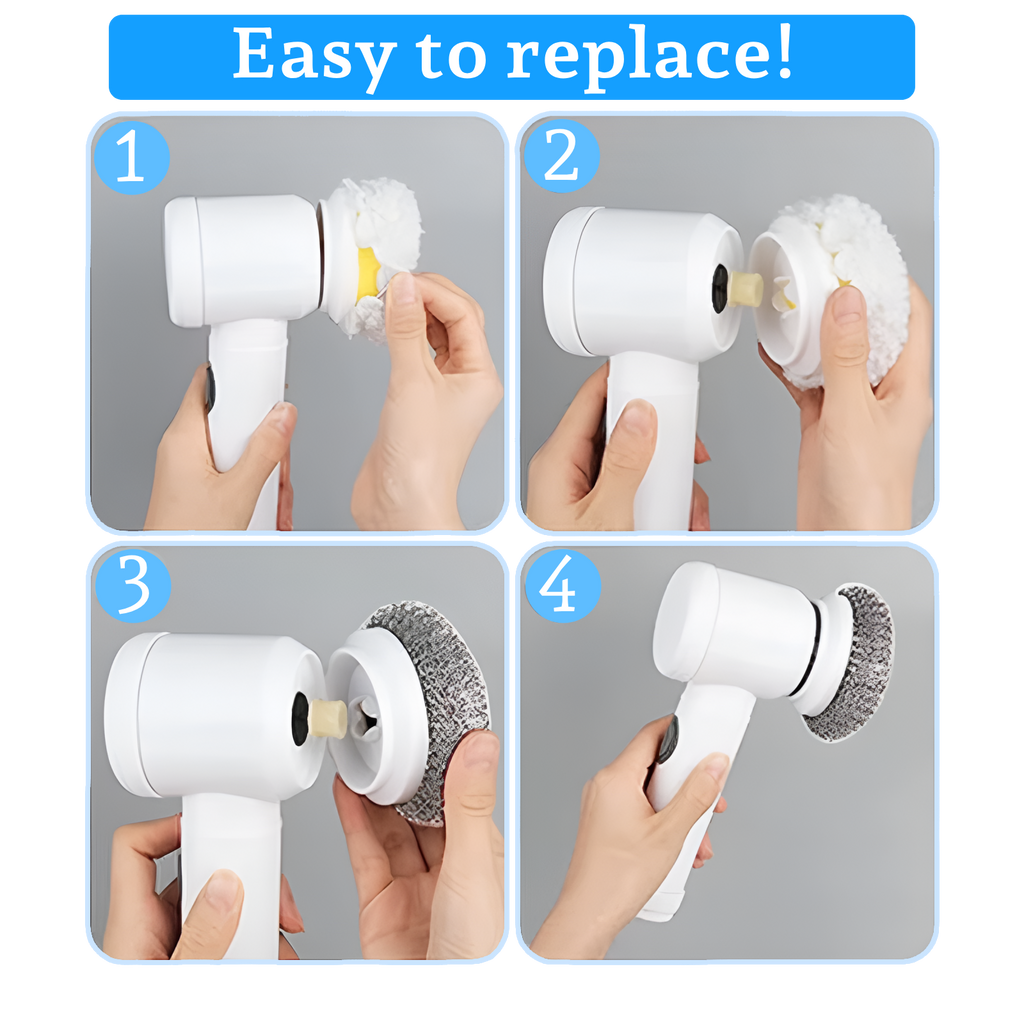 Easy to replace!

1

2

3

4