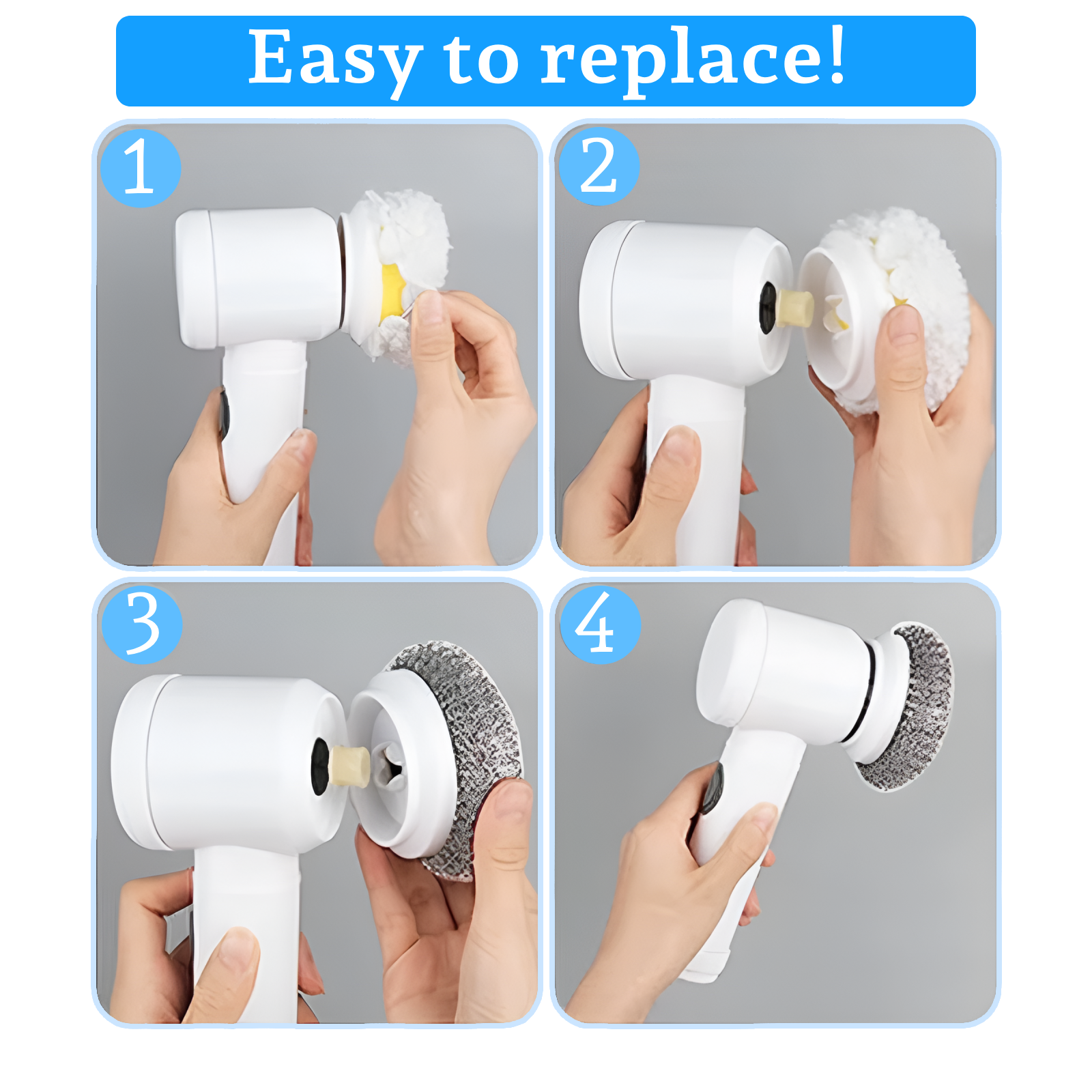 Easy to replace!

1

2

3

4