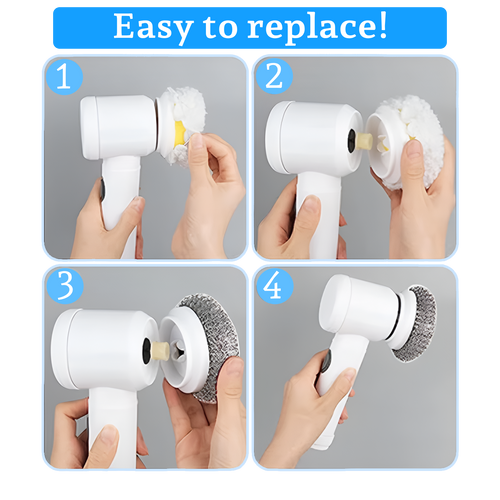 Easy to replace!

1

2

3

4